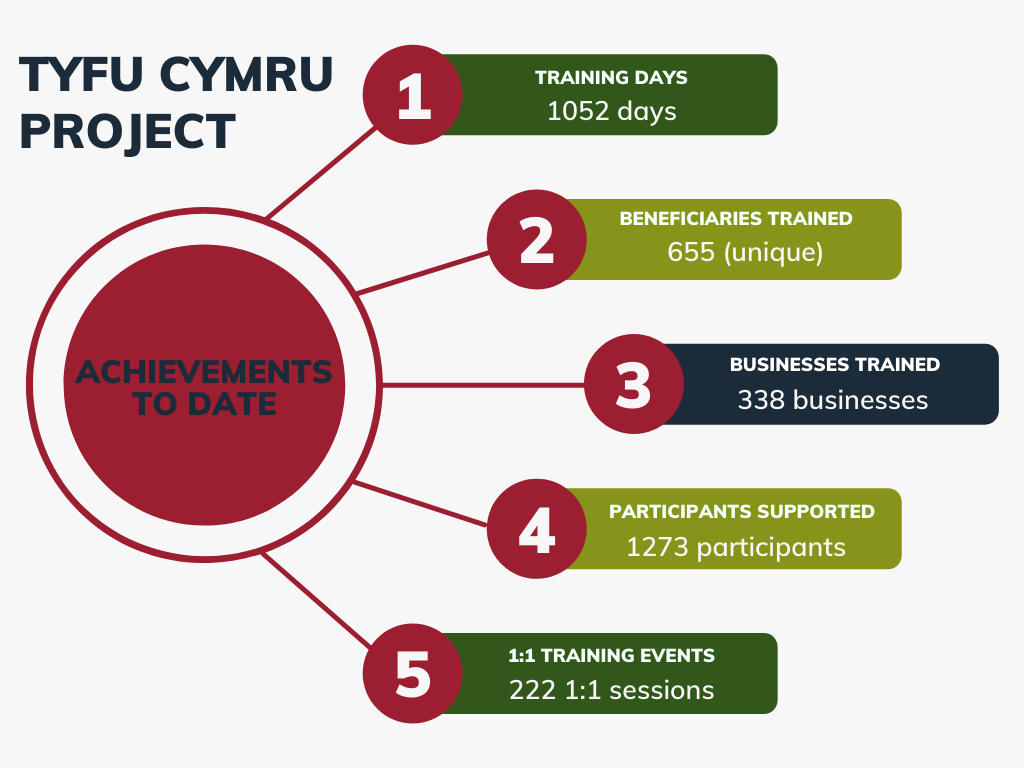 TYFU CYMRU PROJECT

ACHIEVEMENTS TO DATE

1
TRAINING DAYS
1052 days

2
BENEFICIARIES TRAINED
655 (unique)

3
BUSINESSES TRAINED
338 businesses

4
PARTICIPANTS SUPPORTED
1273 participants

5
1:1 TRAINING EVENTS
222 1:1 sessions